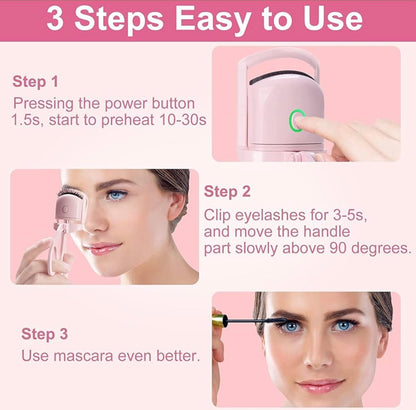 3 Steps Easy to Use

Step 1
Pressing the power button 1.5s, start to preheat 10-30s

Step 2
Clip eyelashes for 3-5s, and move the handle part slowly above 90 degrees.

Step 3
Use mascara even better.