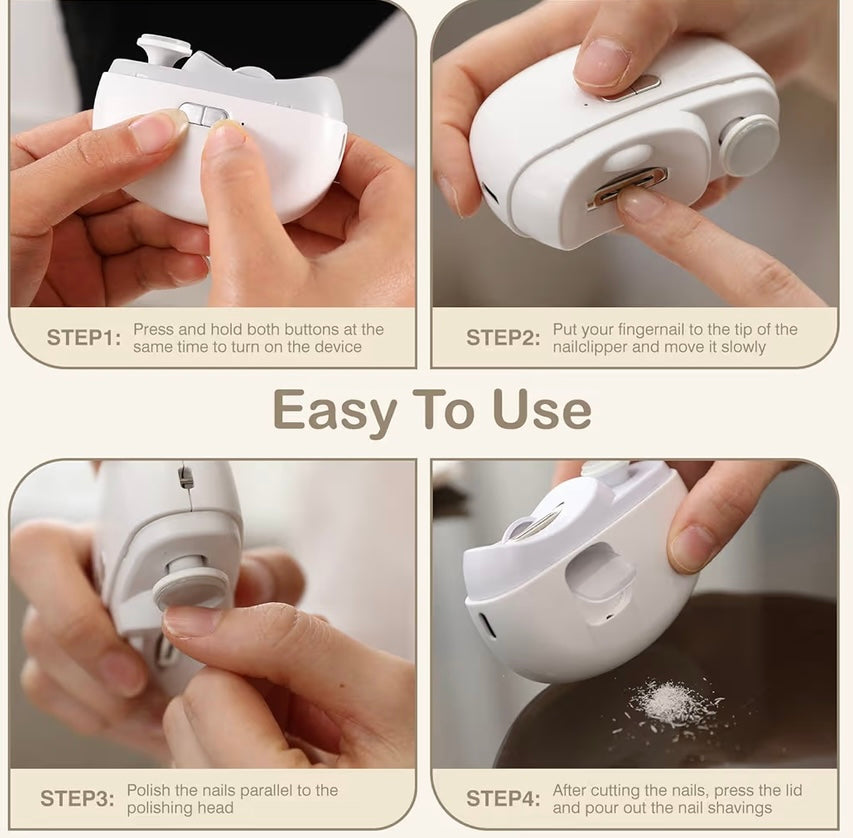 STEP1: Press and hold both buttons at the same time to turn on the device

STEP2: Put your fingernail to the tip of the nailclipper and move it slowly

Easy To Use

STEP3: Polish the nails parallel to the polishing head

STEP4: After cutting the nails, press the lid and pour out the nail shavings