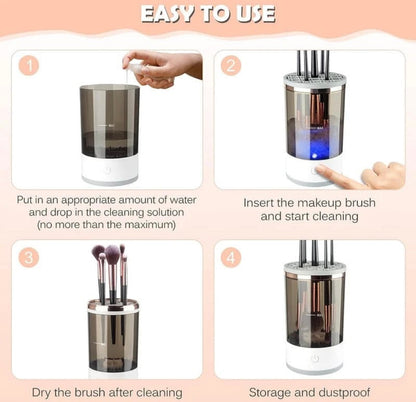 EASY TO USE

1

Put in an appropriate amount of water and drop in the cleaning solution (no more than the maximum)

2

Insert the makeup brush and start cleaning

3

Dry the brush after cleaning

4

Storage and dustproof